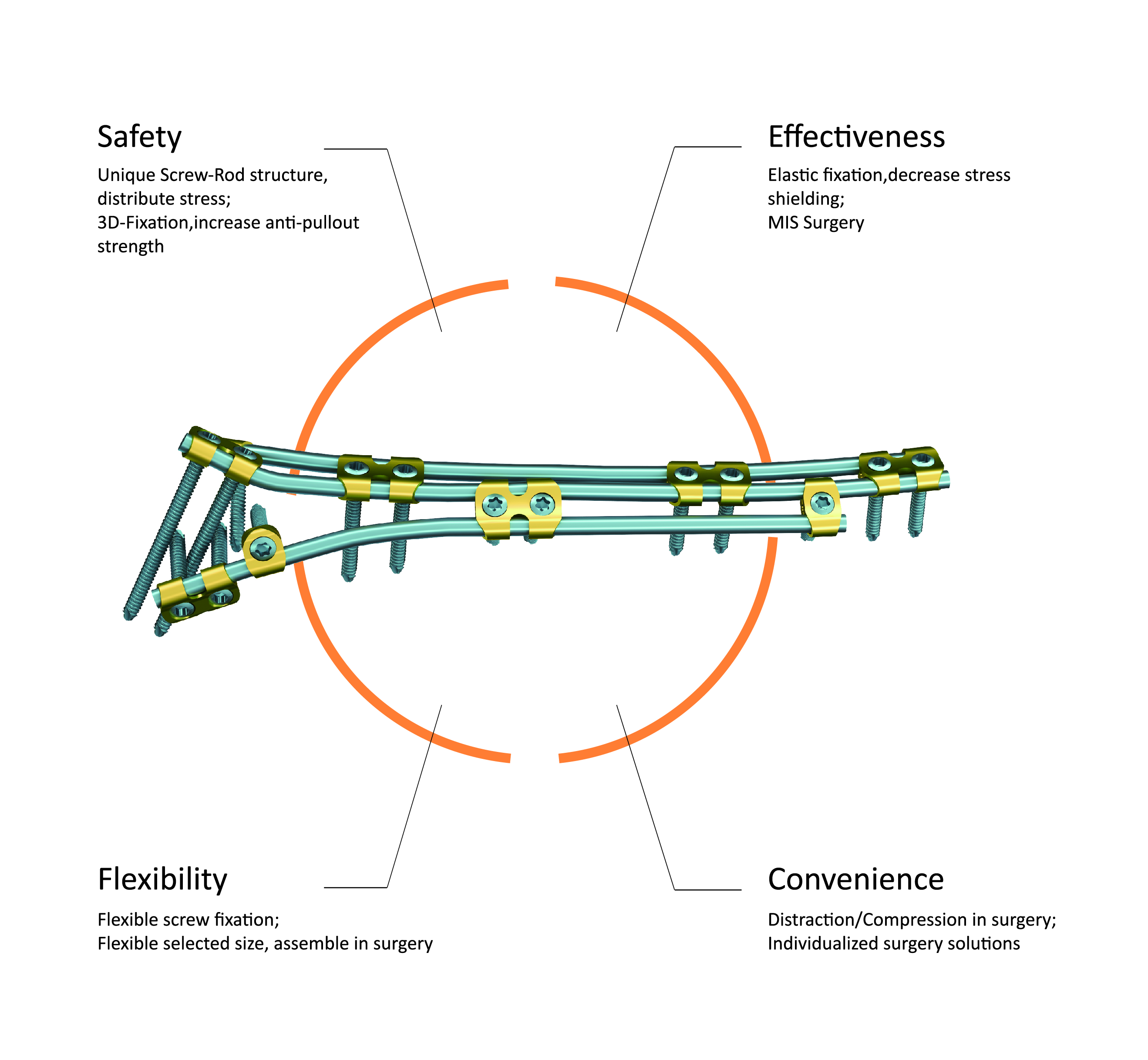 Safety

Unique Screw-Rod structure, distribute stress;
3D-Fixation,increase anti-pullout strength

Effectiveness

Elastic fixation,decrease stress shielding;
MIS Surgery

Flexibility

Flexible screw fixation;
Flexible selected size, assemble in surgery

Convenience

Distraction/Compression in surgery;
Individualized surgery solutions